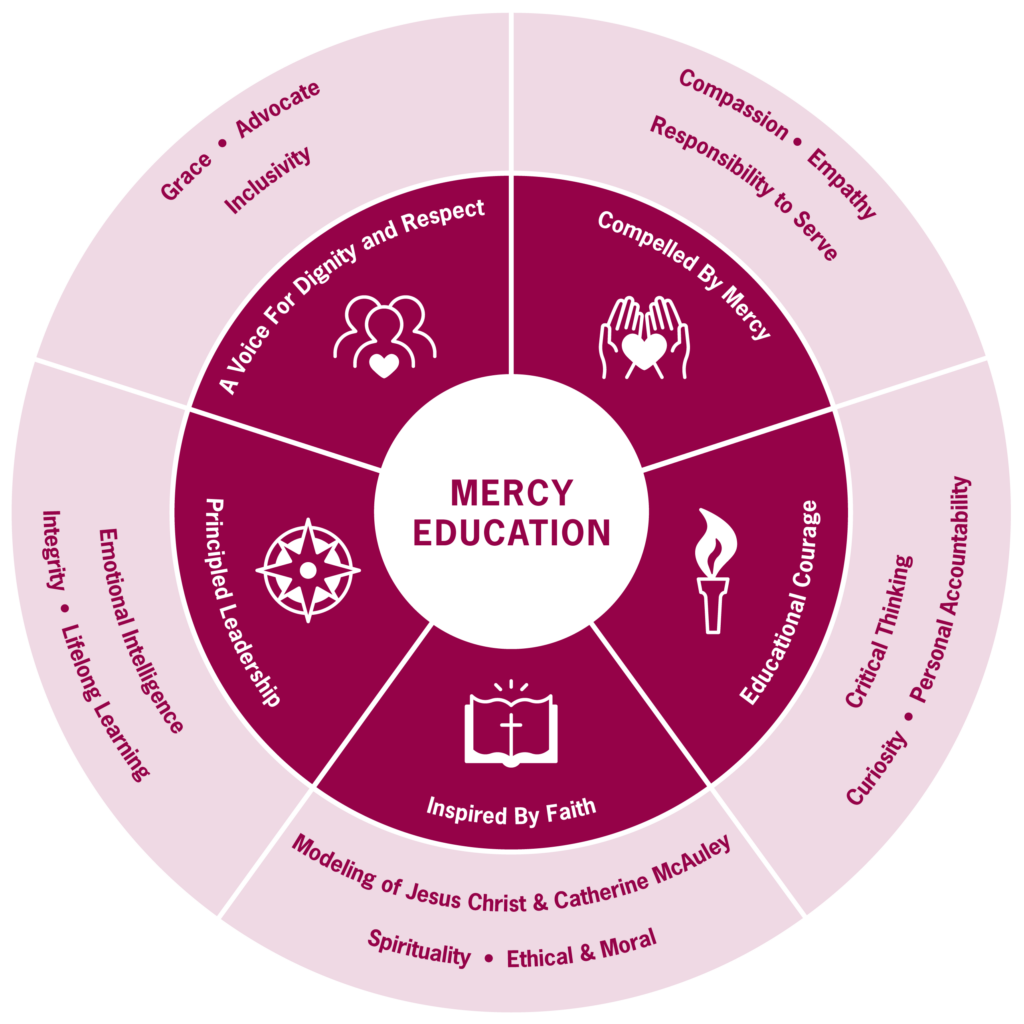 MERCY EDUCATION

A Voice For Dignity and Respect

Grace • Advocate
Inclusivity

Compelled By Mercy

Compassion • Empathy
Responsibility to Serve

Educational Courage

Critical Thinking
Curiosity • Personal Accountability

Inspired By Faith

Modeling of Jesus Christ & Catherine McAuley
Spirituality • Ethical & Moral

Principled Leadership

Emotional Intelligence
Integrity • Lifelong Learning